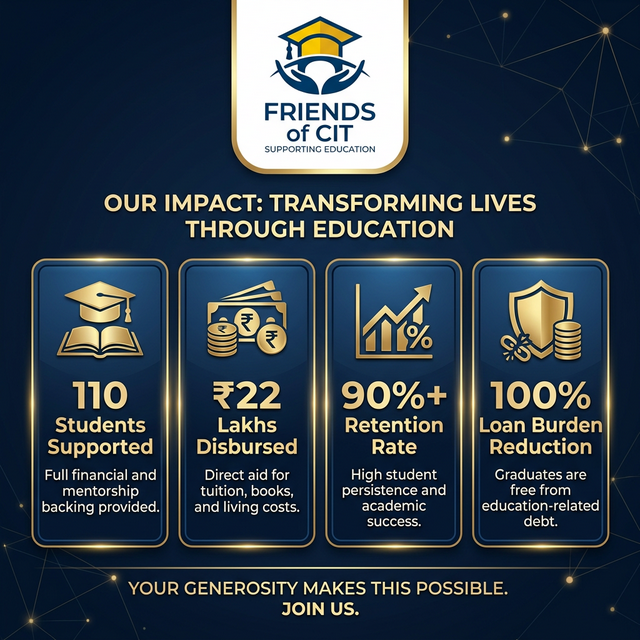 FRIENDS of CIT
SUPPORTING EDUCATION

OUR IMPACT: TRANSFORMING LIVES THROUGH EDUCATION

110
Students Supported
Full financial and mentorship backing provided.

₹22
Lakhs Disbursed
Direct aid for tuition, books, and living costs.

90%+
Retention Rate
High student persistence and academic success.

100%
Loan Burden Reduction
Graduates are free from education-related debt.

YOUR GENEROSITY MAKES THIS POSSIBLE.
JOIN US.